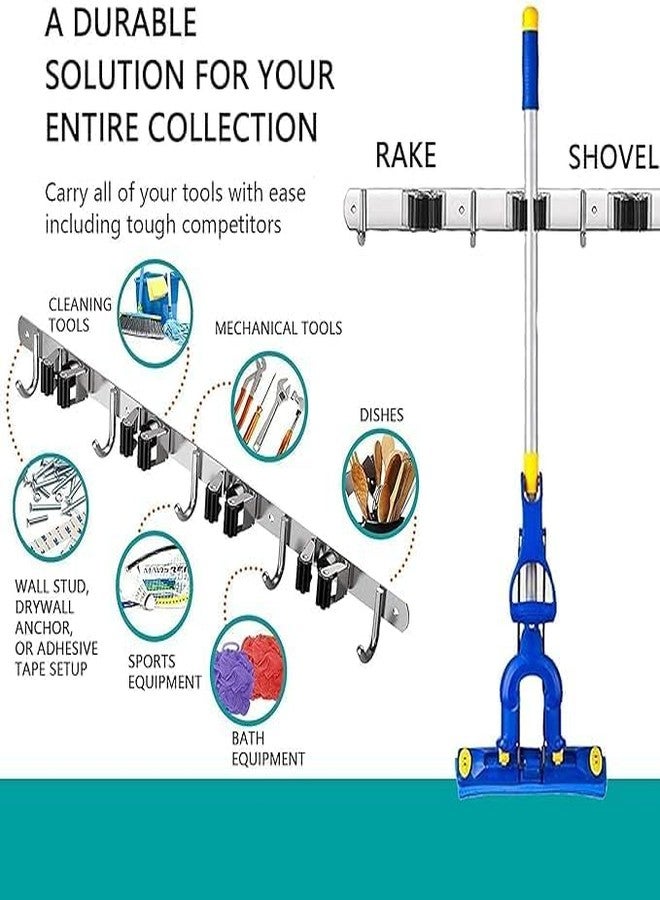 A DURABLE SOLUTION FOR YOUR ENTIRE COLLECTION

Carry all of your tools with ease including tough competitors

RAKE

SHOVEL

CLEANING TOOLS

MECHANICAL TOOLS

DISHES

WALL STUD, DRYWALL ANCHOR, OR ADHESIVE TAPE SETUP

SPORTS EQUIPMENT

BATH EQUIPMENT